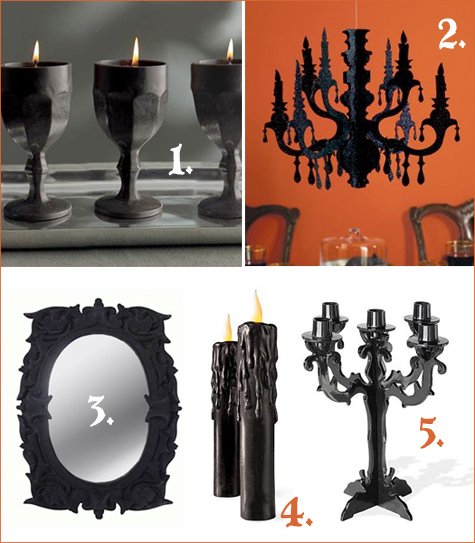 1.

2.

3.

4.

5.